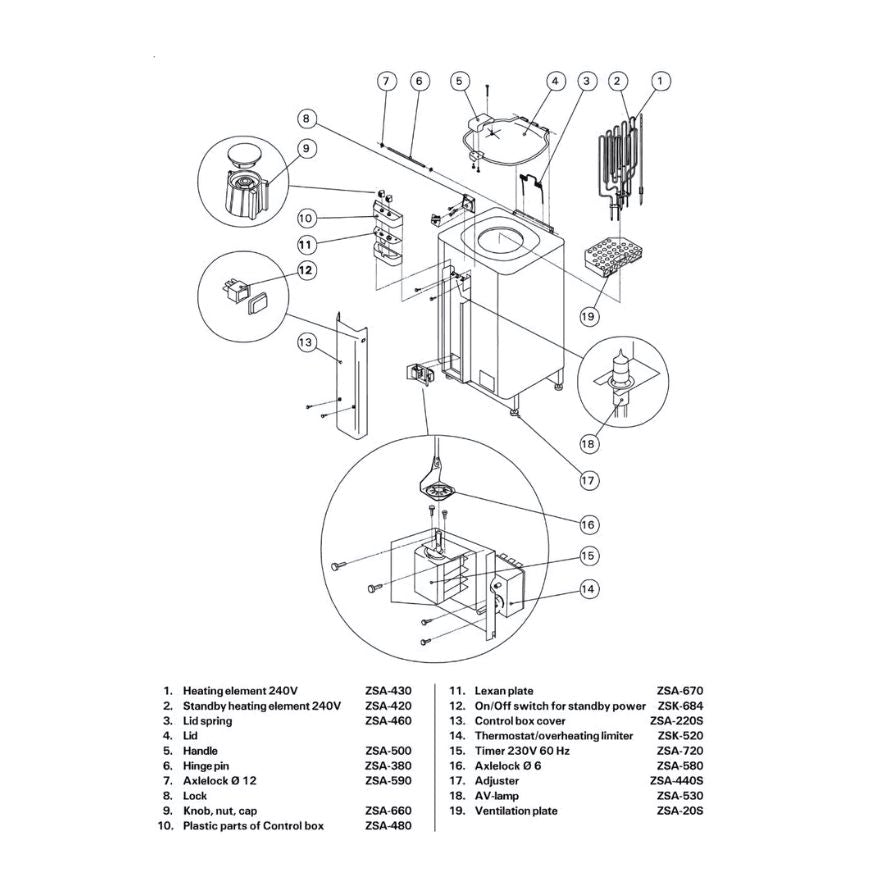 7 6 5 4 3 2 1
8
9
10
11
12
13
19
18
17
16
15
14

1. Heating element 240V ZSA-430
2. Standby heating element 240V ZSA-420
3. Lid spring ZSA-460
4. Lid
5. Handle ZSA-500
6. Hinge pin ZSA-380
7. Axlelock Ø 12 ZSA-590
8. Lock
9. Knob, nut, cap ZSA-660
10. Plastic parts of Control box ZSA-480

11. Lexan plate ZSA-670
12. On/Off switch for standby power ZSK-684
13. Control box cover ZSA-220S
14. Thermostat/overheating limiter ZSK-520
15. Timer 230V 60 Hz ZSA-720
16. Axlelock Ø 6 ZSA-580
17. Adjuster ZSA-440S
18. AV-lamp ZSA-530
19. Ventilation plate ZSA-20S