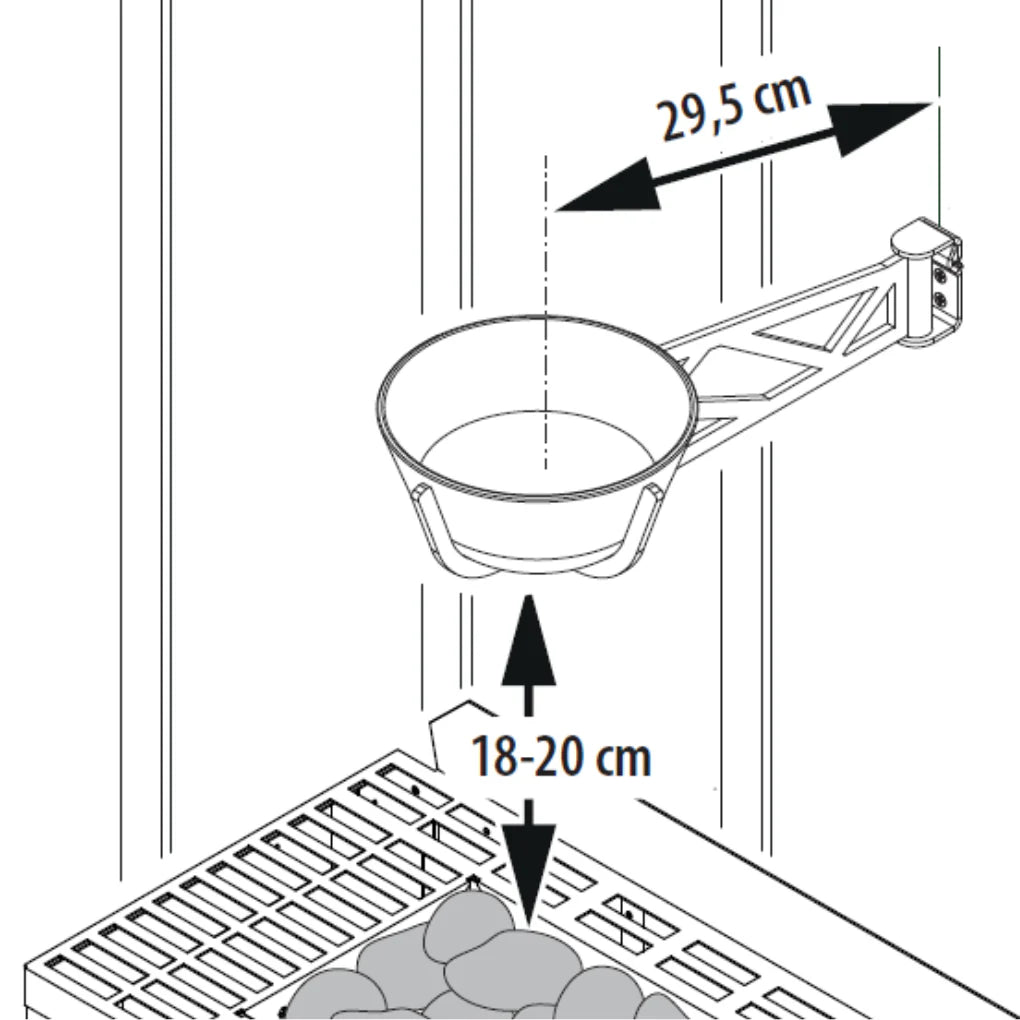 29,5 cm

18-20 cm