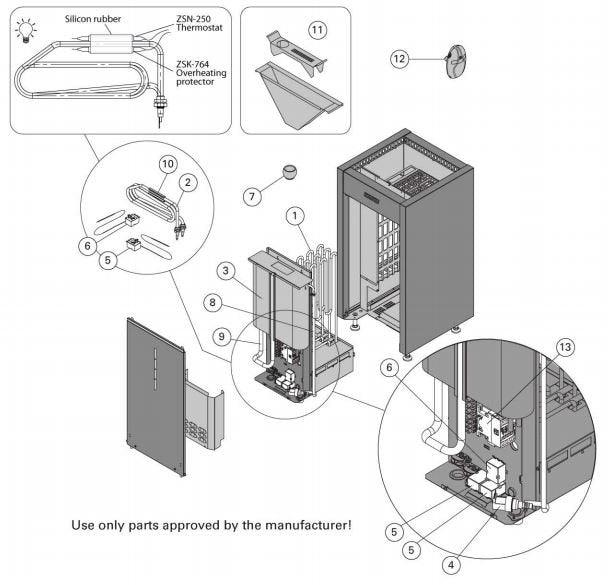 Silicon rubber
ZSN-250
Thermostat
ZSK-764
Overheating
protector

11

12

10
2
6
5

7
1
3
8
9

13
6

5
5
4

Use only parts approved by the manufacturer!